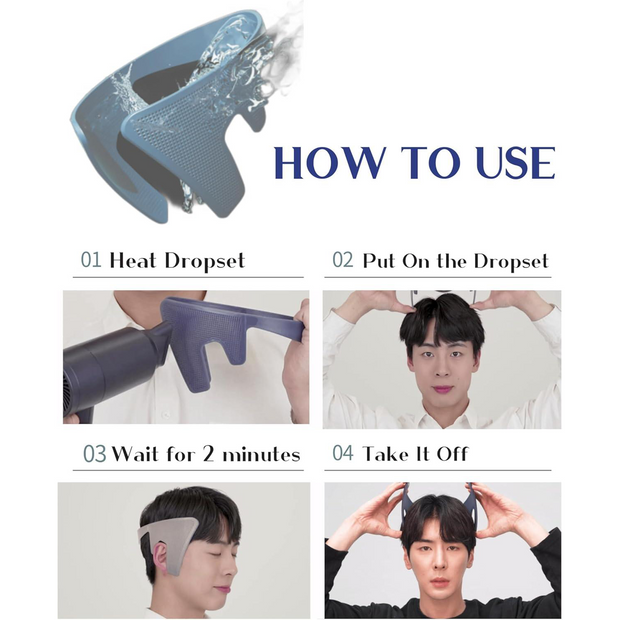 HOW TO USE

01 Heat Dropset

02 Put On the Dropset

03 Wait for 2 minutes

04 Take It Off