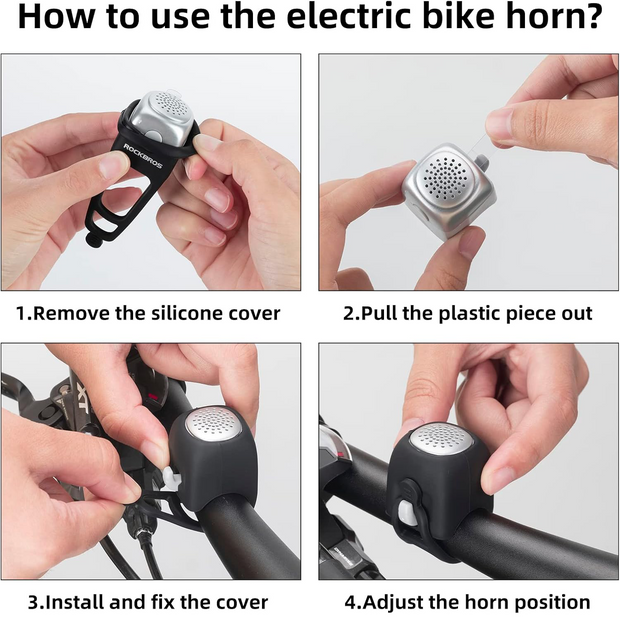 How to use the electric bike horn?

ROCKBROS

1.Remove the silicone cover

2.Pull the plastic piece out

XT

3.Install and fix the cover

4.Adjust the horn position